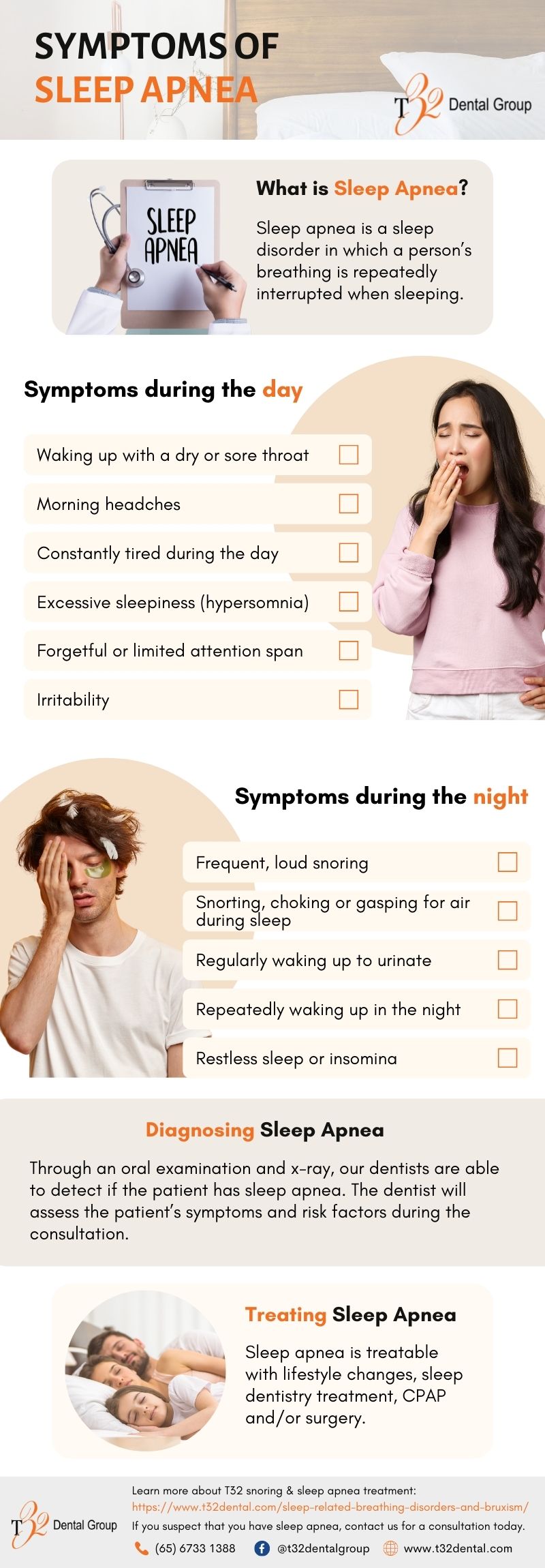 SYMPTOMS OF SLEEP APNEA

T32 Dental Group

SLEEP APNEA

What is Sleep Apnea?

Sleep apnea is a sleep disorder in which a person's breathing is repeatedly interrupted when sleeping.

Symptoms during the day

Waking up with a dry or sore throat

Morning headches

Constantly tired during the day

Excessive sleepiness (hypersomnia)

Forgetful or limited attention span

Irritability

Symptoms during the night

Frequent, loud snoring

Snorting, choking or gasping for air during sleep

Regularly waking up to urinate

Repeatedly waking up in the night

Restless sleep or insomina

Diagnosing Sleep Apnea

Through an oral examination and x-ray, our dentists are able to detect if the patient has sleep apnea. The dentist will assess the patient's symptoms and risk factors during the consultation.

Treating Sleep Apnea

Sleep apnea is treatable with lifestyle changes, sleep dentistry treatment, CPAP and/or surgery.

T32 Dental Group

Learn more about T32 snoring & sleep apnea treatment:
https://www.t32dental.com/sleep-related-breathing-disorders-and-bruxism/
If you suspect that you have sleep apnea, contact us for a consultation today.

(65) 6733 1388 @t32dentalgroup www.t32dental.com